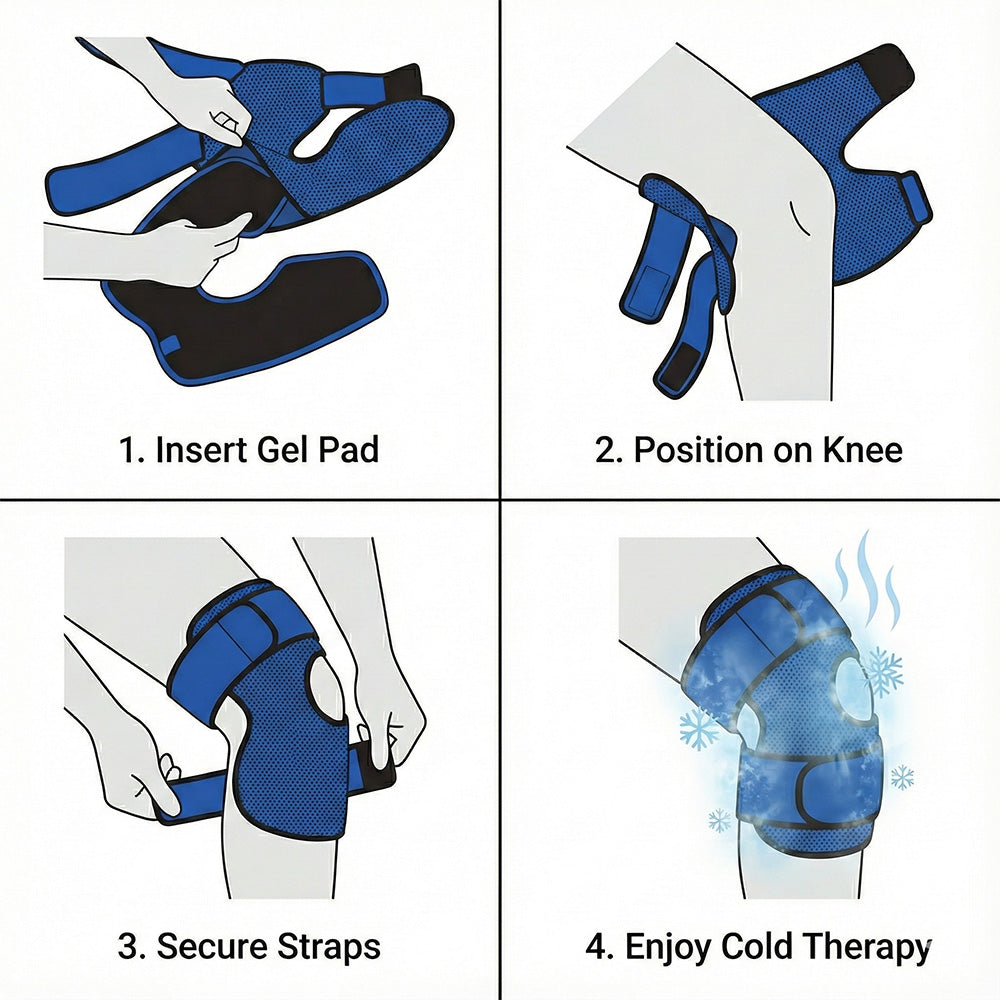 1. Insert Gel Pad

2. Position on Knee

3. Secure Straps

4. Enjoy Cold Therapy