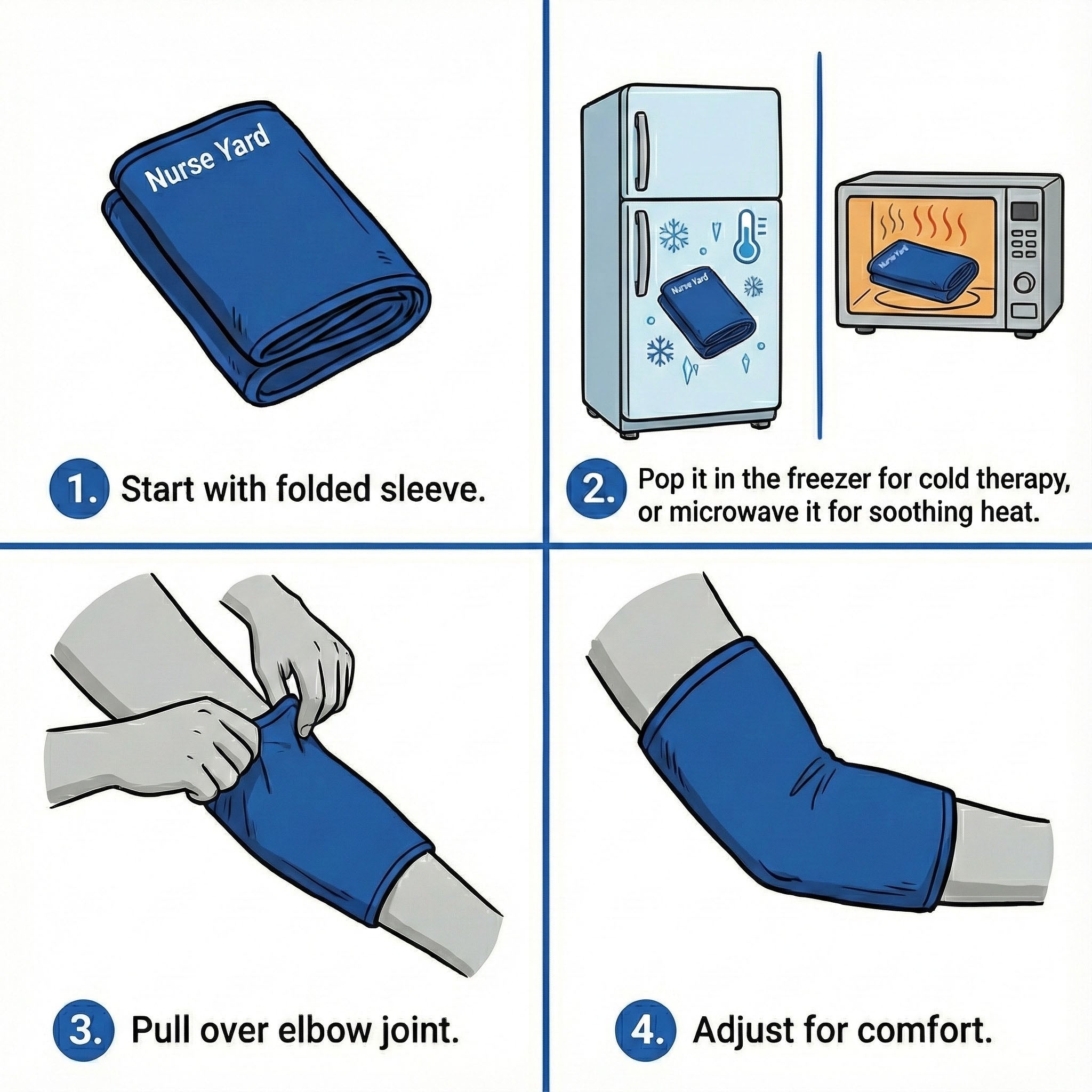 Nurse Yard

1. Start with folded sleeve.

Nurse Yard

Nurse Yard

2. Pop it in the freezer for cold therapy, or microwave it for soothing heat.

3. Pull over elbow joint.

4. Adjust for comfort.